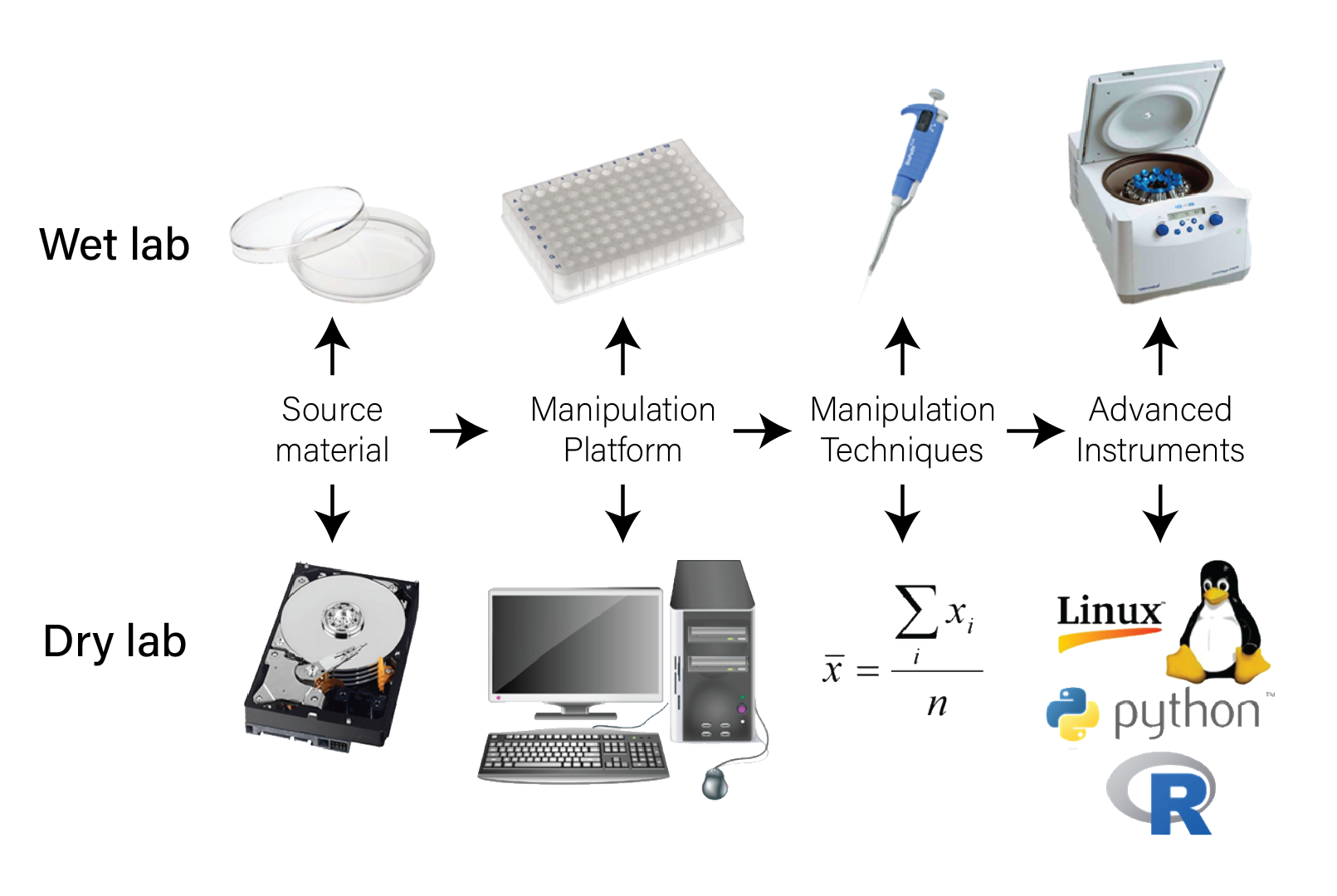 Wet lab

Source material

Manipulation Platform

Manipulation Techniques

Advanced Instruments

Dry lab

$\bar{x} = \frac{\sum_i x_i}{n}$

Linux

python™

R